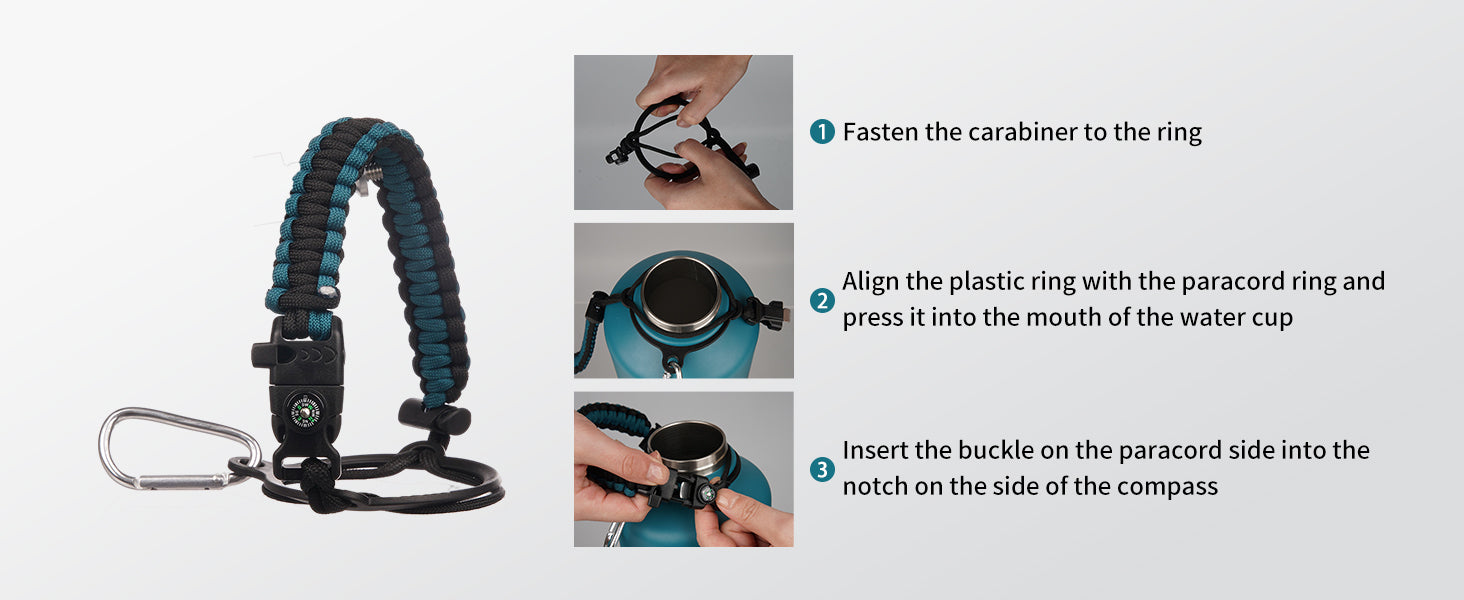 1 Fasten the carabiner to the ring

2 Align the plastic ring with the paracord ring and press it into the mouth of the water cup

3 Insert the buckle on the paracord side into the notch on the side of the compass