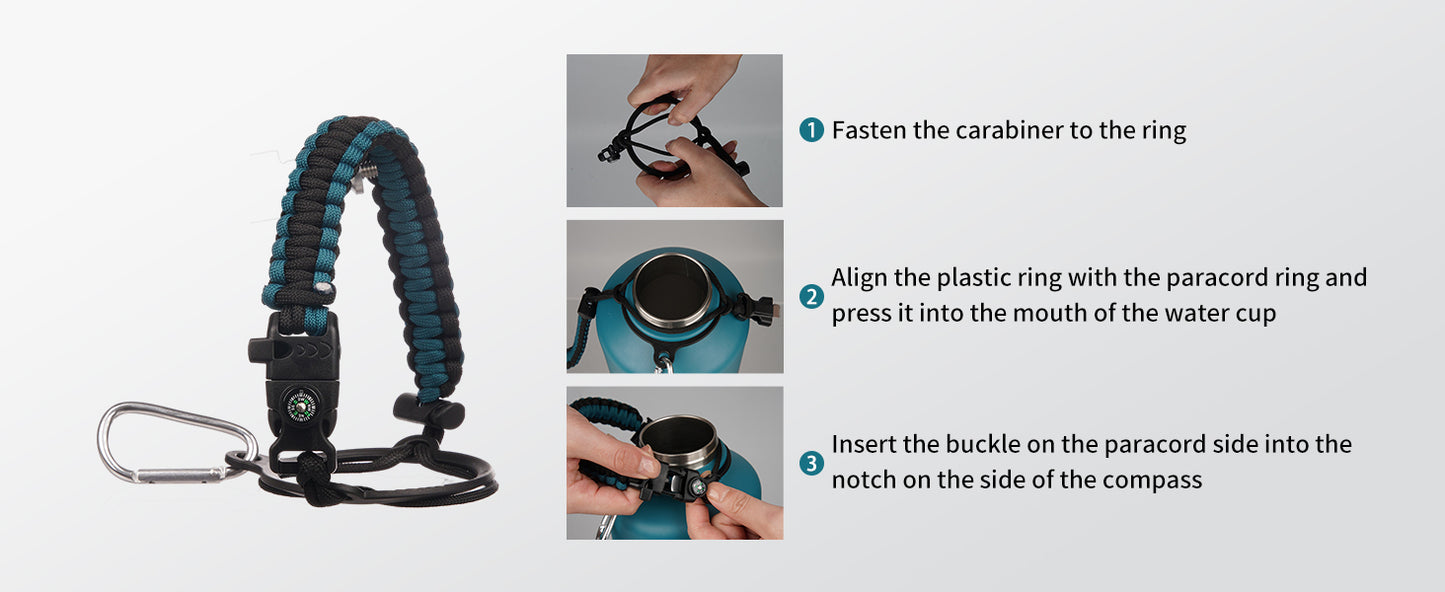 1 Fasten the carabiner to the ring

2 Align the plastic ring with the paracord ring and press it into the mouth of the water cup

3 Insert the buckle on the paracord side into the notch on the side of the compass